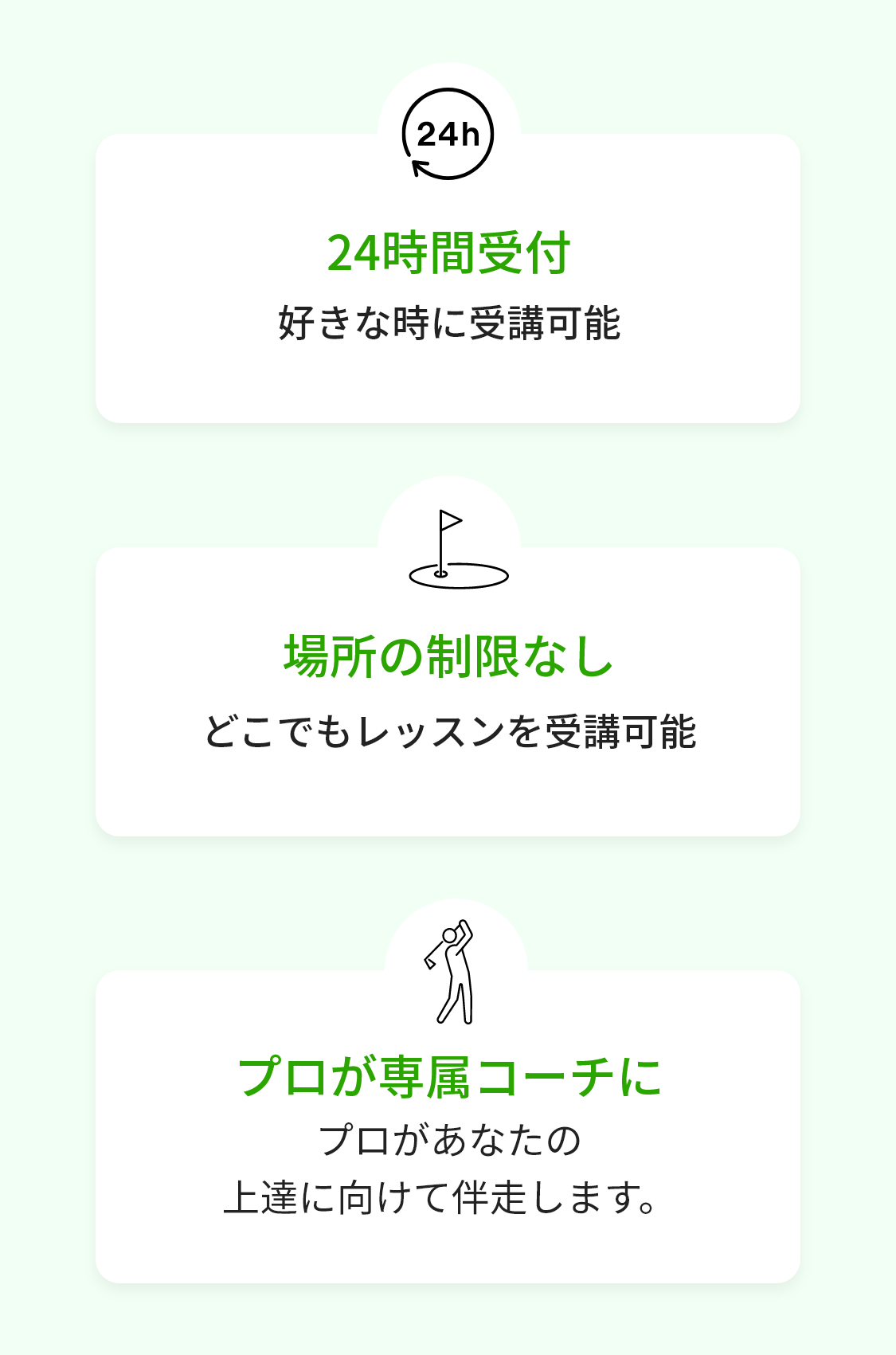 24h

24時間受付

好きな時に受講可能

場所の制限なし

どこでもレッスンを受講可能

プロが専属コーチに

プロがあなたの
上達に向けて伴走します。